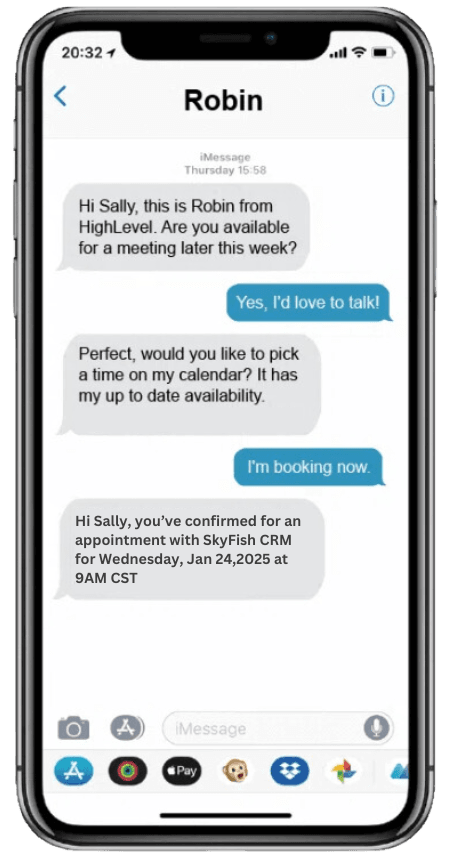 20:32

Robin

iMessage
Thursday 15:58

Hi Sally, this is Robin from HighLevel. Are you available for a meeting later this week?

Yes, I'd love to talk!

Perfect, would you like to pick a time on my calendar? It has my up to date availability.

I'm booking now.

Hi Sally, you've confirmed for an appointment with SkyFish CRM for Wednesday, Jan 24,2025 at 9AM CST

iMessage

Pay